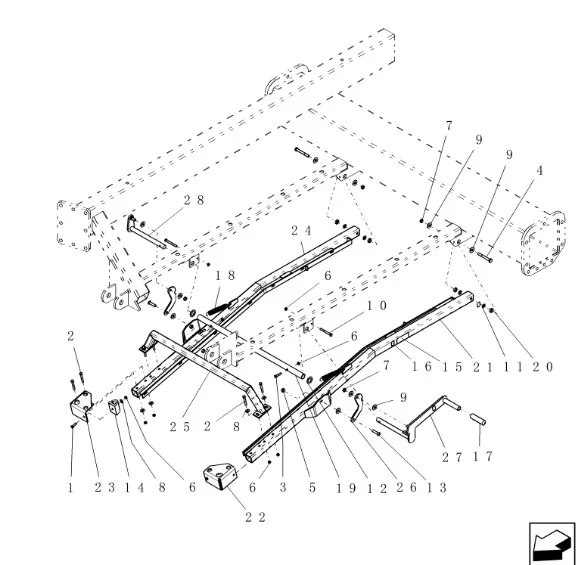 7
9
9
4
28
24
18
6
10
6
2
7
16
15
21
11
20
9
25
2
8
27
17
1
23
14
8
6
6
3
5
19
12
26
13
22